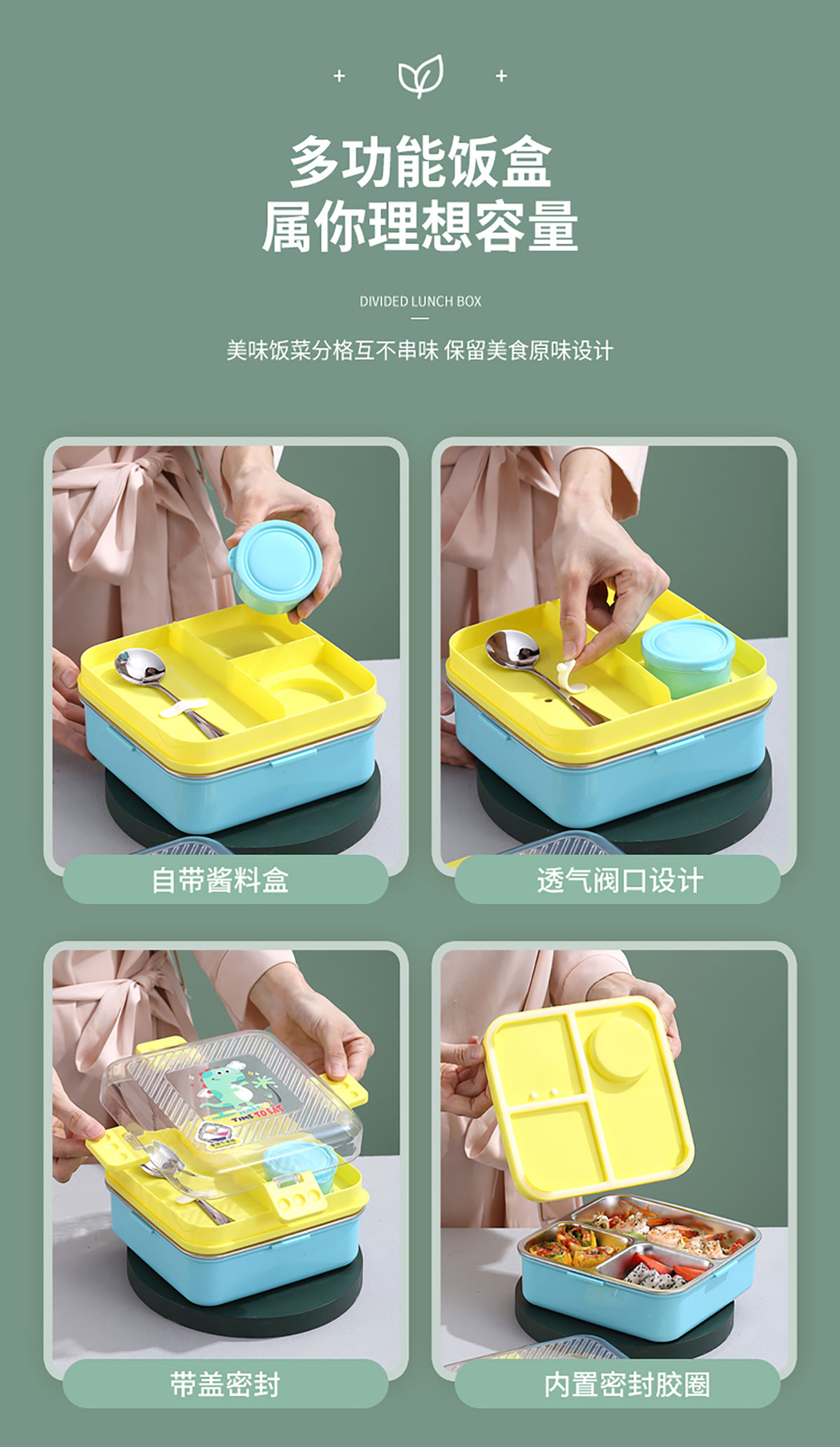 多功能饭盒
属你理想容量

DIVIDED LUNCH BOX

美味饭菜分格互不串味 保留美食原味设计

自带酱料盒

透气阀口设计

TIME TO EAT

带盖密封

内置密封胶圈